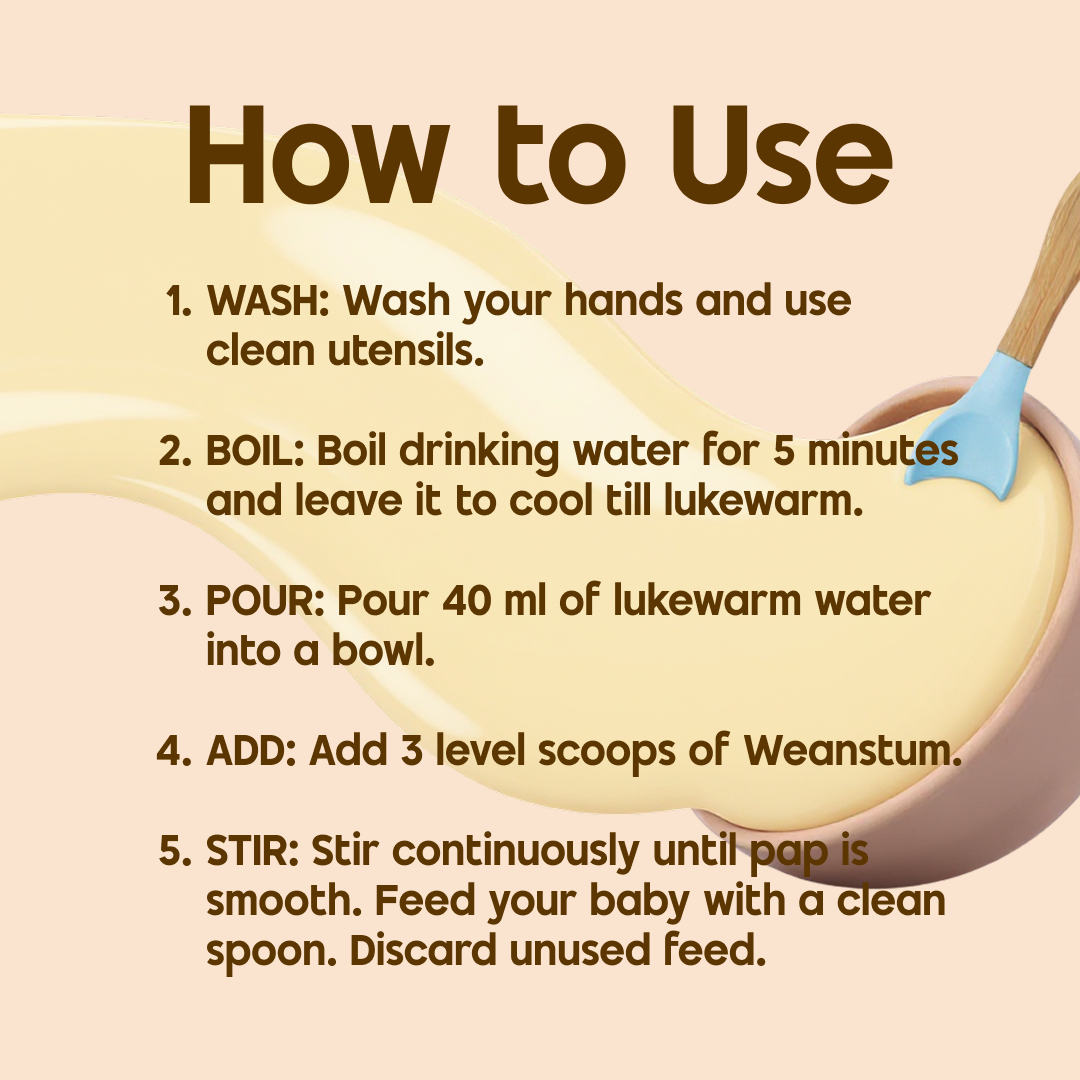 How to Use

1. WASH: Wash your hands and use clean utensils.

2. BOIL: Boil drinking water for 5 minutes and leave it to cool till lukewarm.

3. POUR: Pour 40 ml of lukewarm water into a bowl.

4. ADD: Add 3 level scoops of Weanstum.

5. STIR: Stir continuously until pap is smooth. Feed your baby with a clean spoon. Discard unused feed.